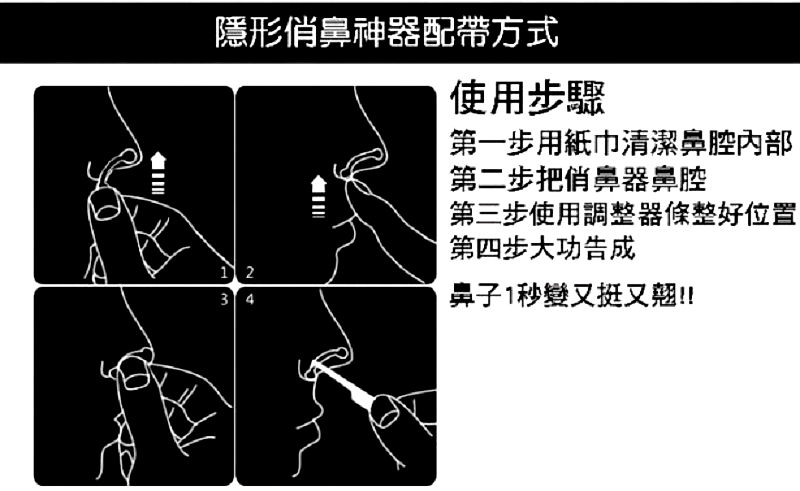 隱形俏鼻神器配帶方式

1 2 3 4

使用步驟
第一步用紙巾清潔鼻腔內部
第二步把俏鼻器鼻腔
第三步使用調整器條整好位置
第四步大功告成

鼻子1秒變又挺又翹!!